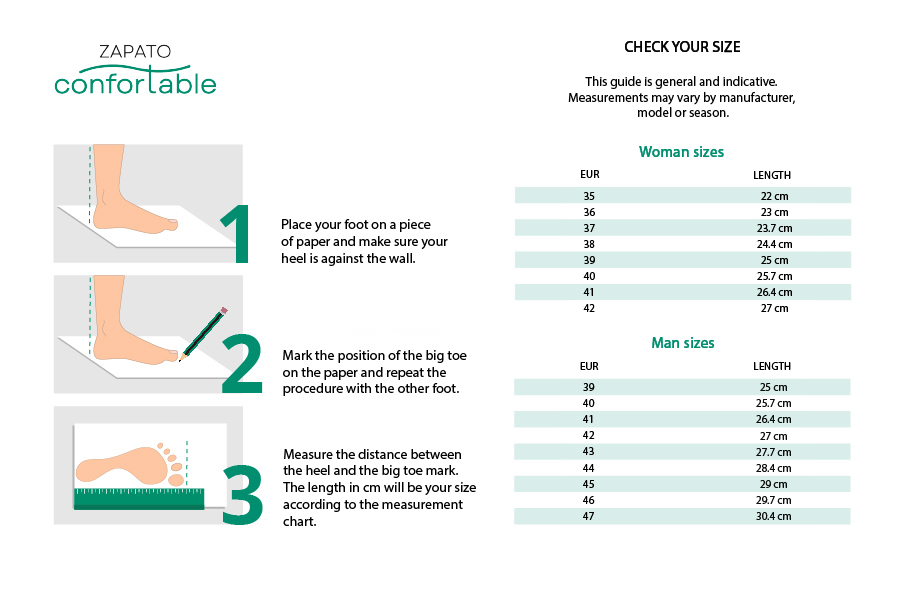 ZAPATO
confortable

1

Place your foot on a piece of paper and make sure your heel is against the wall.

2

Mark the position of the big toe on the paper and repeat the procedure with the other foot.

3

Measure the distance between the heel and the big toe mark. The length in cm will be your size according to the measurement chart.

CHECK YOUR SIZE

This guide is general and indicative. Measurements may vary by manufacturer, model or season.

Woman sizes

| EUR | LENGTH |
|---|---|
| 35 | 22 cm |
| 36 | 23 cm |
| 37 | 23.7 cm |
| 38 | 24.4 cm |
| 39 | 25 cm |
| 40 | 25.7 cm |
| 41 | 26.4 cm |
| 42 | 27 cm |

Man sizes

| EUR | LENGTH |
|---|---|
| 39 | 25 cm |
| 40 | 25.7 cm |
| 41 | 26.4 cm |
| 42 | 27 cm |
| 43 | 27.7 cm |
| 44 | 28.4 cm |
| 45 | 29 cm |
| 46 | 29.7 cm |
| 47 | 30.4 cm |